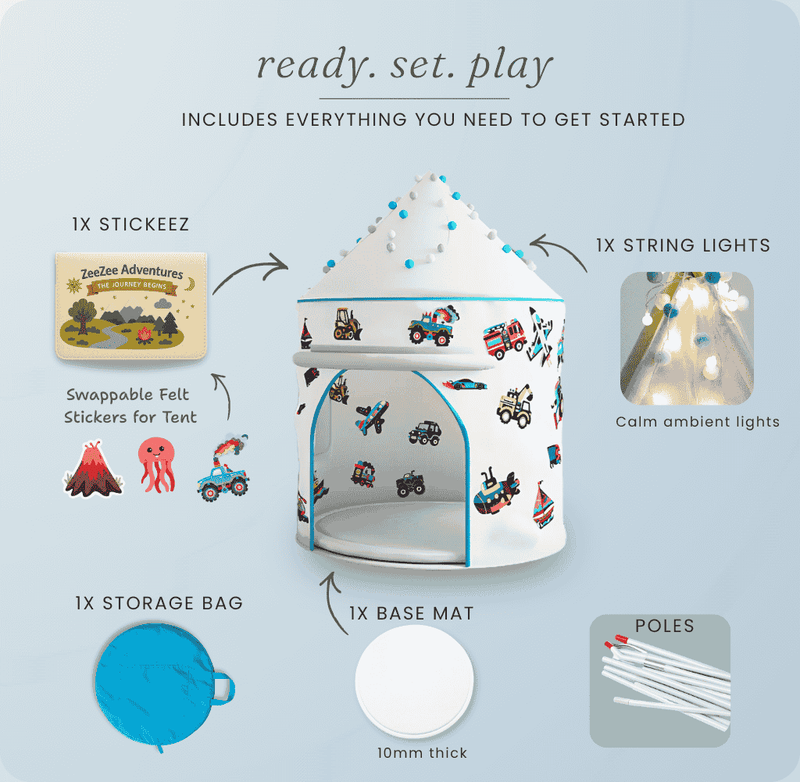 ready. set. play

INCLUDES EVERYTHING YOU NEED TO GET STARTED

1X STICKEEZ

ZeeZee Adventures
THE JOURNEY BEGINS

Swappable Felt Stickers for Tent

1X STRING LIGHTS

Calm ambient lights

1X STORAGE BAG

1X BASE MAT

10mm thick

POLES